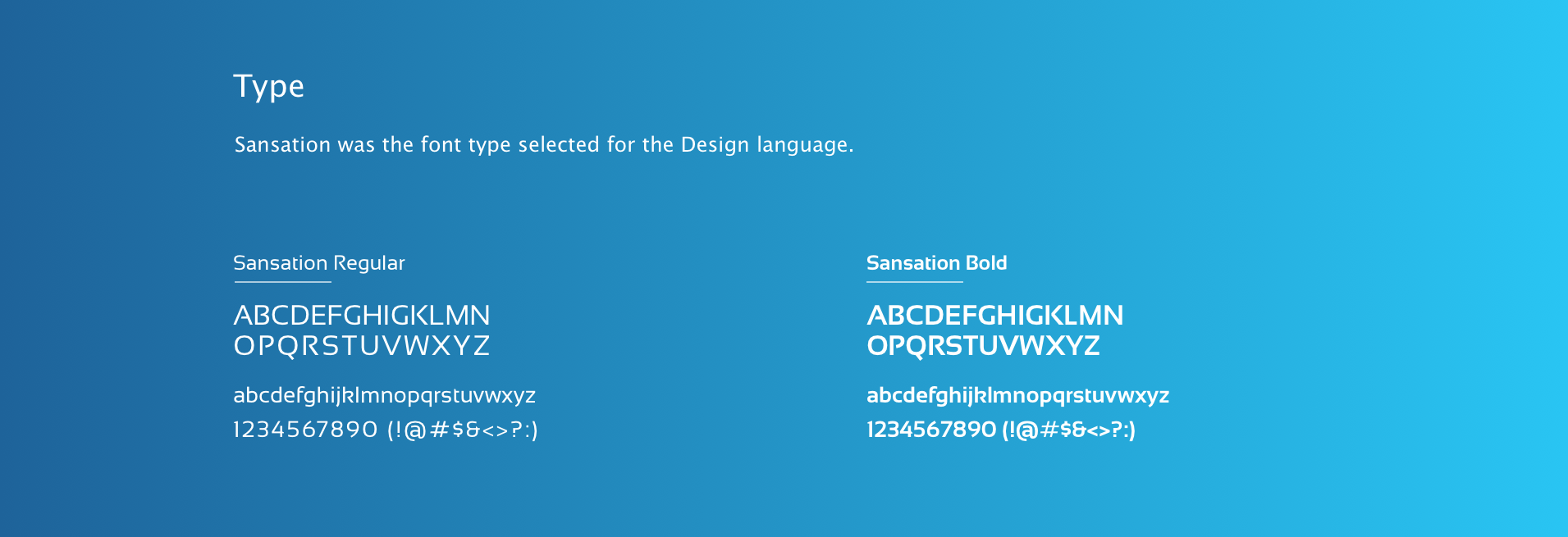 Type

Sansation was the font type selected for the Design language.

Sansation Regular

ABCDEFGHIGKLMN
OPQRSTUVWXYZ

abcdefghijklmnopqrstuvwxyz

1234567890 (!@#$&<>?:)

Sansation Bold

ABCDEFGHIGKLMN
OPQRSTUVWXYZ

abcdefghijklmnopqrstuvwxyz

1234567890 (!@#$&<>?:)